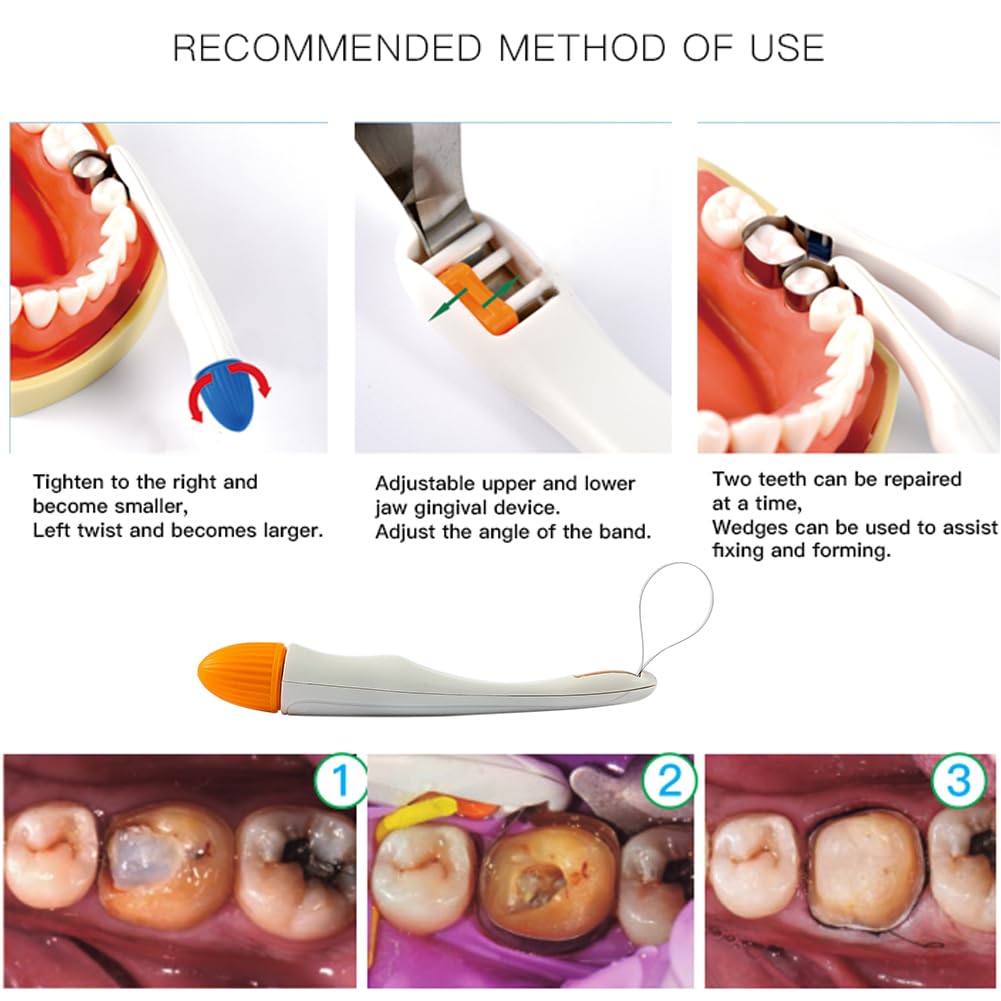 RECOMMENDED METHOD OF USE

Tighten to the right and become smaller,
Left twist and becomes larger.

Adjustable upper and lower jaw gingival device.
Adjust the angle of the band.

Two teeth can be repaired at a time,
Wedges can be used to assist fixing and forming.

1

2

3